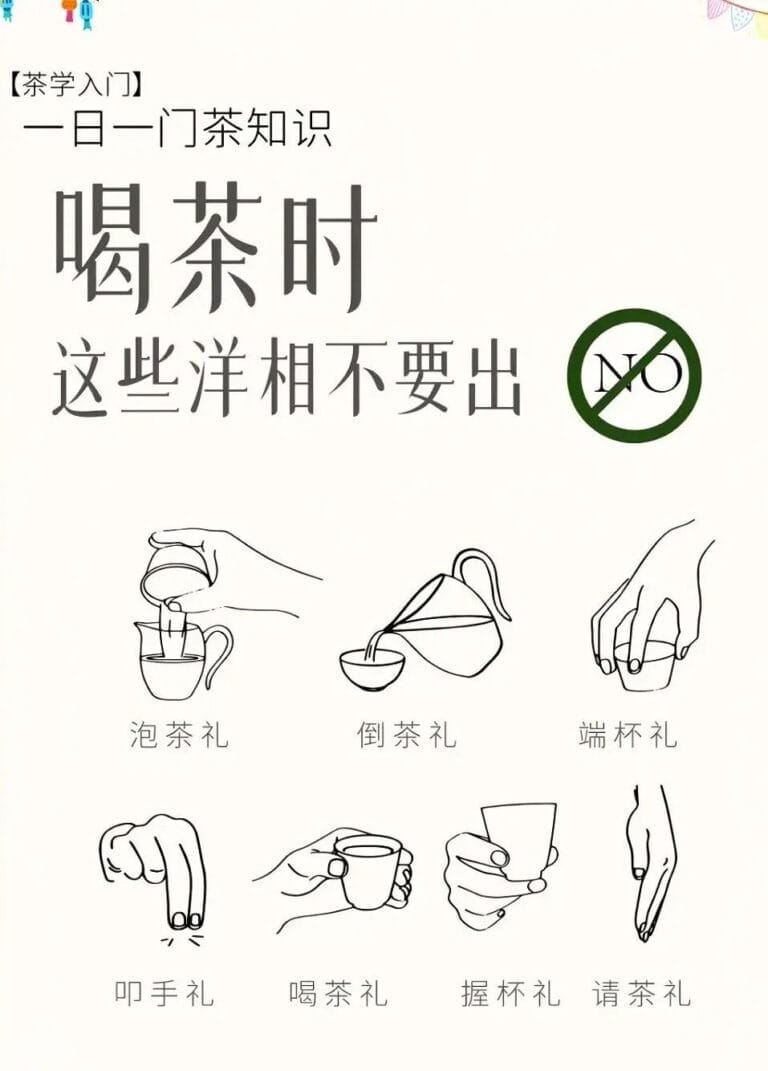 【茶学入门】
一日一门茶知识

喝茶时
这些洋相不要出

NO

泡茶礼 倒茶礼 端杯礼

叩手礼 喝茶礼 握杯礼 请茶礼