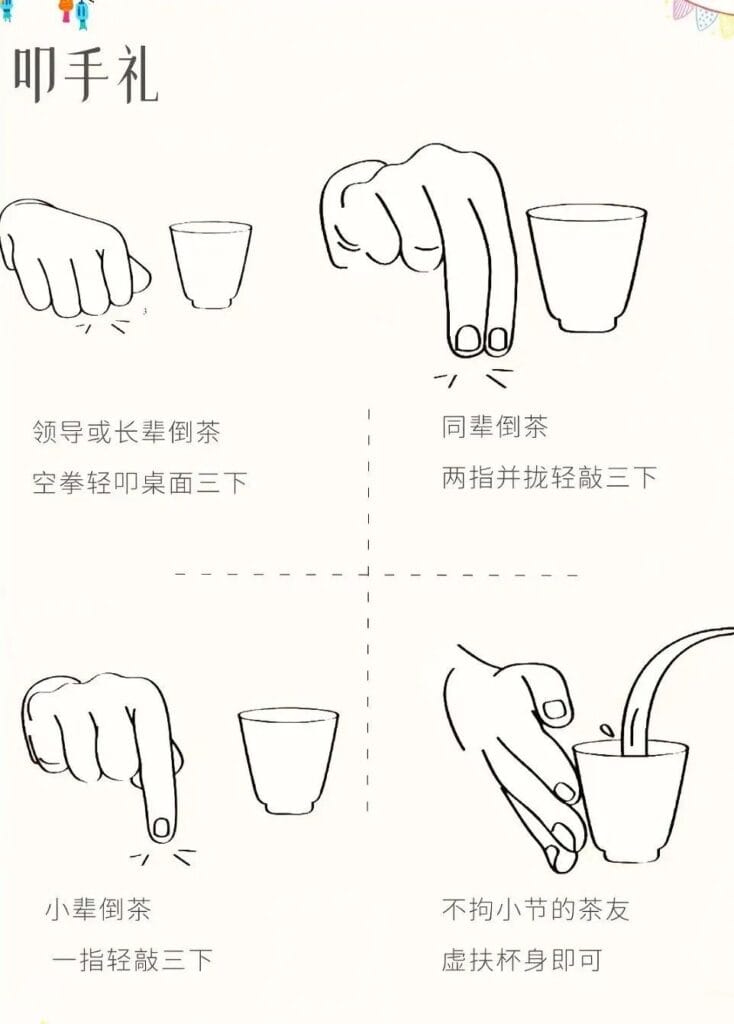 叩手礼

领导或长辈倒茶
空拳轻叩桌面三下

同辈倒茶
两指并拢轻敲三下

小辈倒茶
一指轻敲三下

不拘小节的茶友
虚扶杯身即可