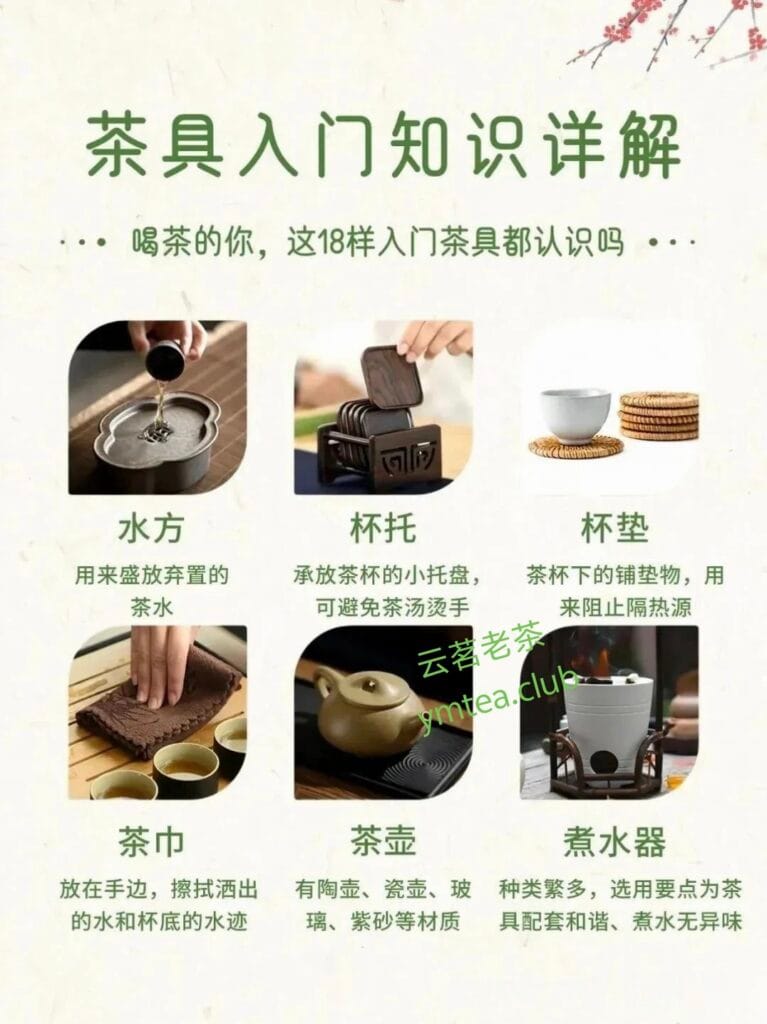 茶具入门知识详解

··· 喝茶的你，这18样入门茶具都认识吗 ···

水方

用来盛放弃置的茶水

杯托

承放茶杯的小托盘，可避免茶汤烫手

杯垫

茶杯下的铺垫物，用来阻止隔热源

云茗老茶
ymtea.club

茶巾

放在手边，擦拭洒出的水和杯底的水迹

茶壶

有陶壶、瓷壶、玻璃、紫砂等材质

煮水器

种类繁多，选用要点为茶具配套和谐、煮水无异味